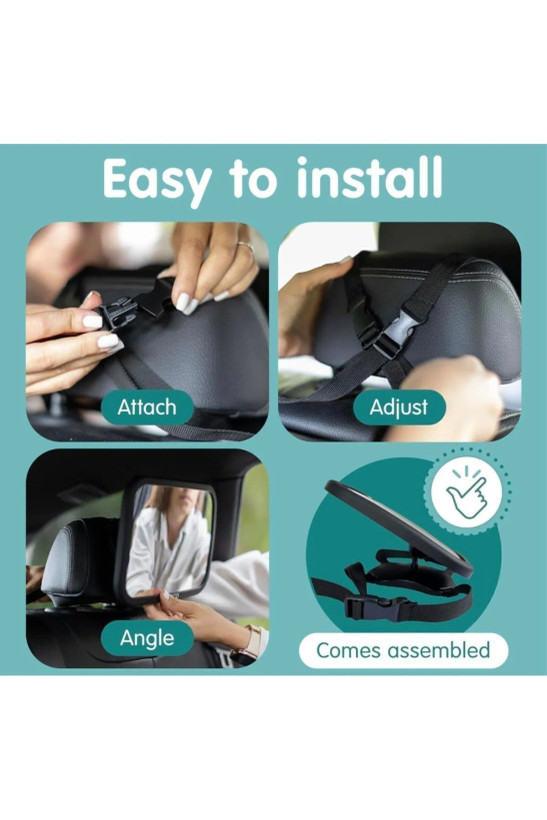 Easy to install

Attach

Adjust

Angle

Comes assembled