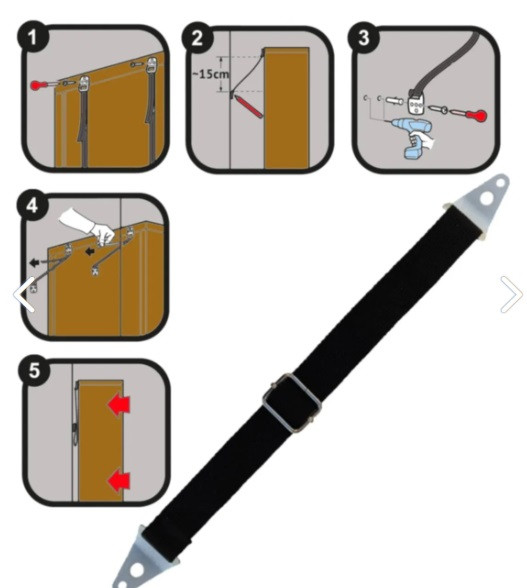 1

2

~15cm

3

4

5